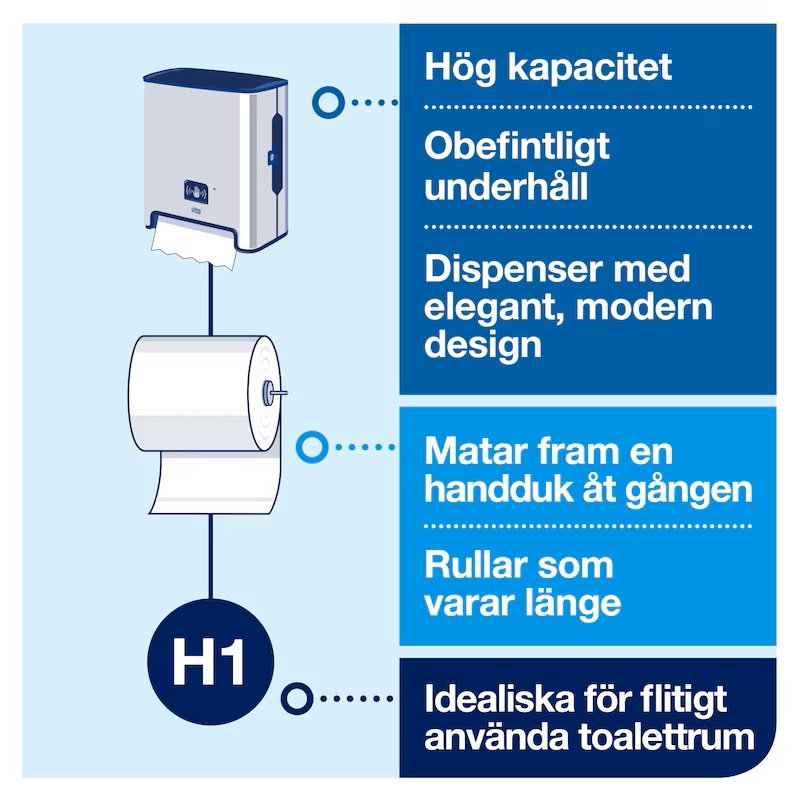 Hög kapacitet

Obefintligt underhåll

Dispenser med elegant, modern design

Matar fram en handduk åt gången

Rullar som varar länge

H1

Idealiska för flitigt använda toalettrum